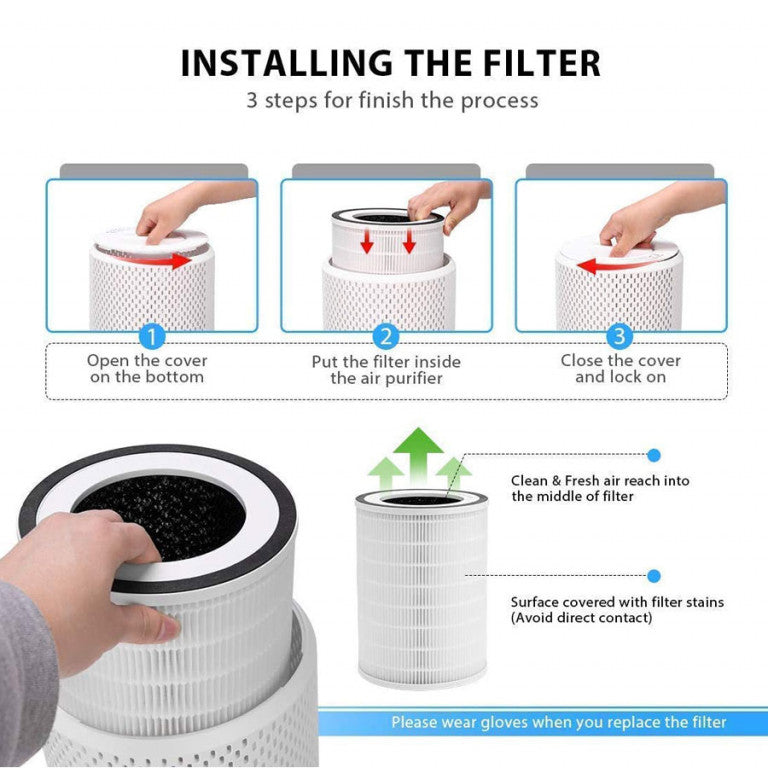 INSTALLING THE FILTER
3 steps for finish the process

1
Open the cover on the bottom

2
Put the filter inside the air purifier

3
Close the cover and lock on

Clean & Fresh air reach into the middle of filter

Surface covered with filter stains (Avoid direct contact)

Please wear gloves when you replace the filter