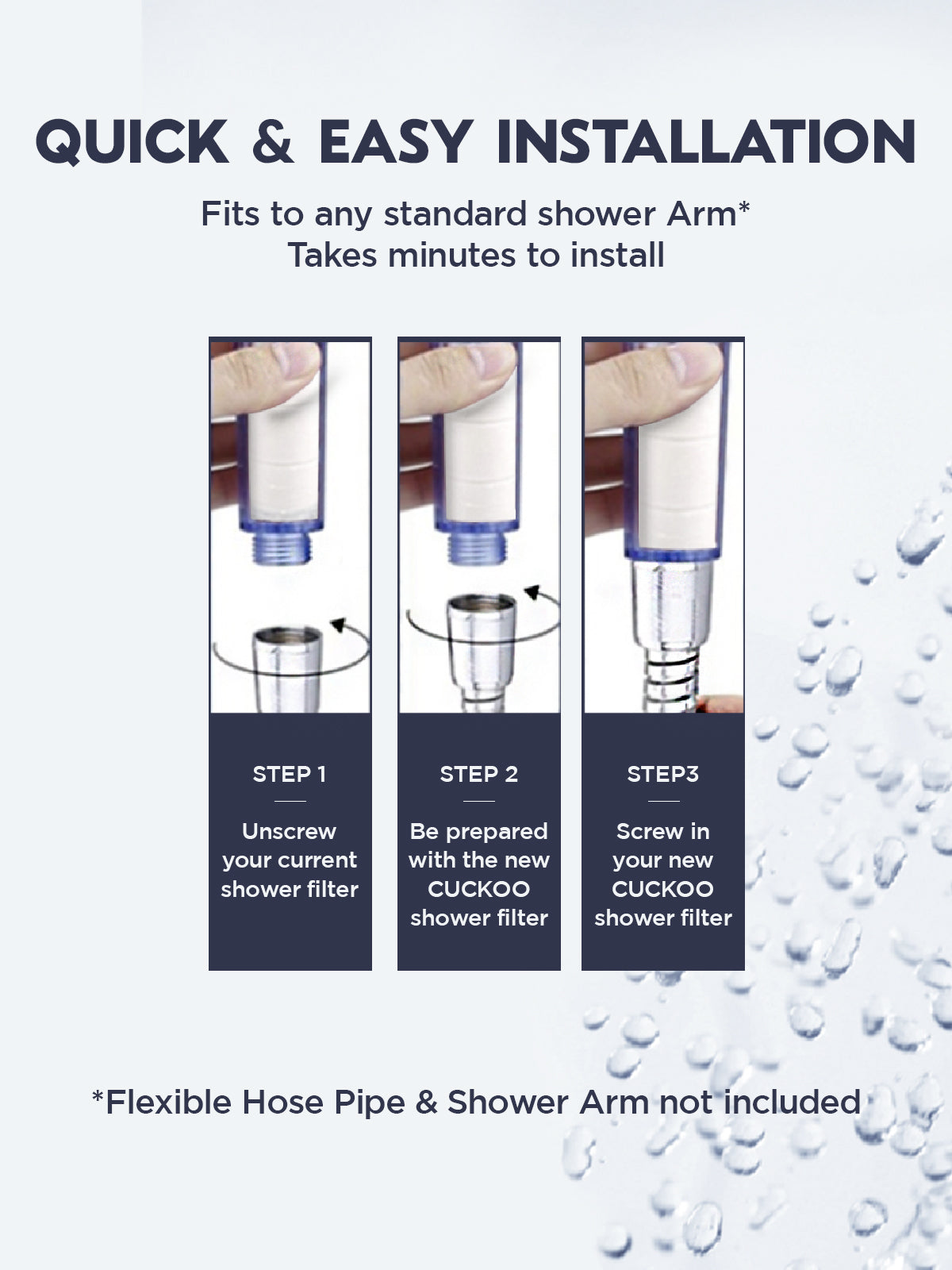 QUICK & EASY INSTALLATION

Fits to any standard shower Arm*
Takes minutes to install

STEP 1

Unscrew your current shower filter

STEP 2

Be prepared with the new CUCKOO shower filter

STEP3

Screw in your new CUCKOO shower filter

*Flexible Hose Pipe & Shower Arm not included